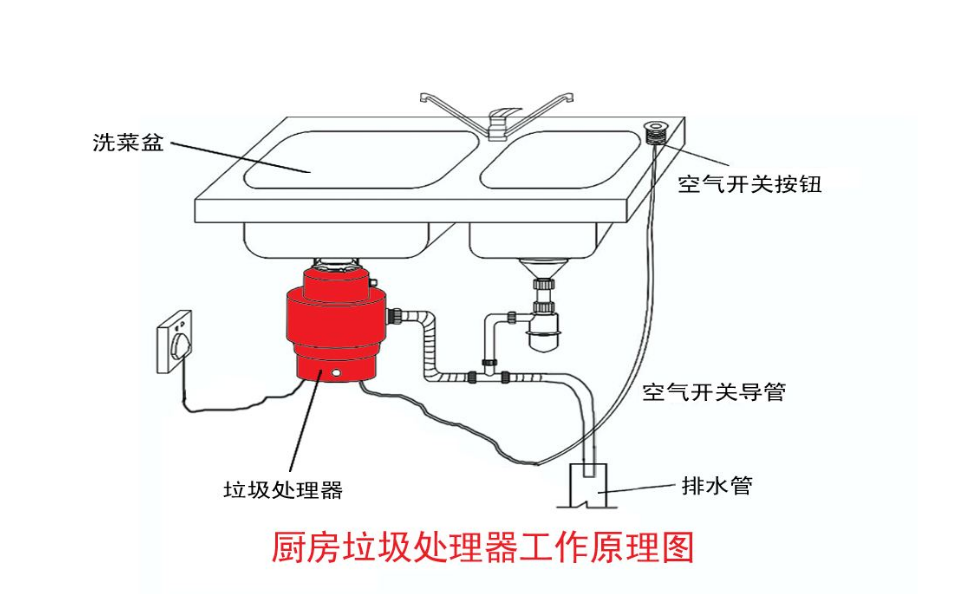 洗菜盆

空气开关按钮

空气开关导管

垃圾处理器

排水管

厨房垃圾处理器工作原理图